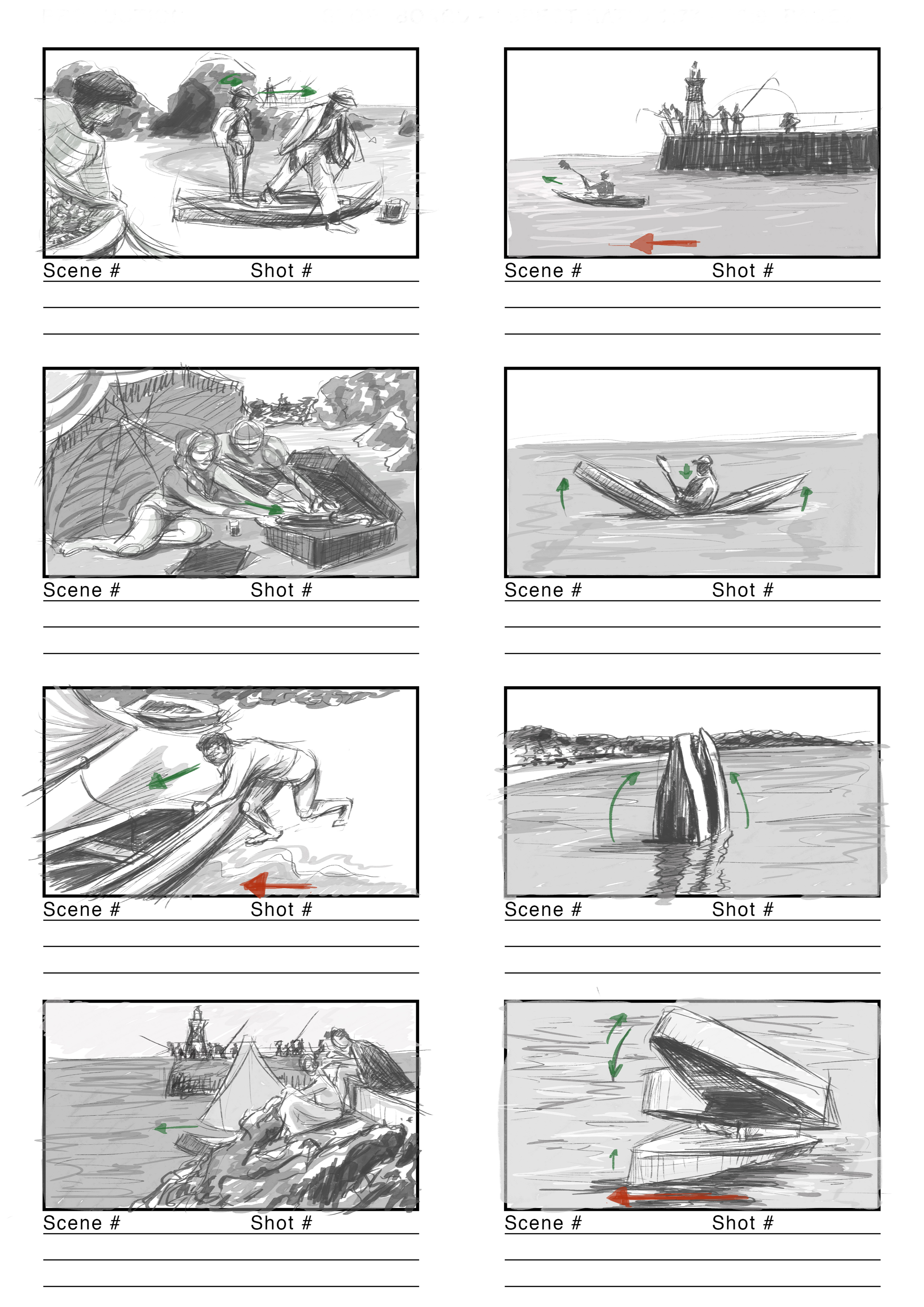 Scene # Shot #

Scene # Shot #

Scene # Shot #

Scene # Shot #

Scene # Shot #

Scene # Shot #

Scene # Shot #

Scene # Shot #